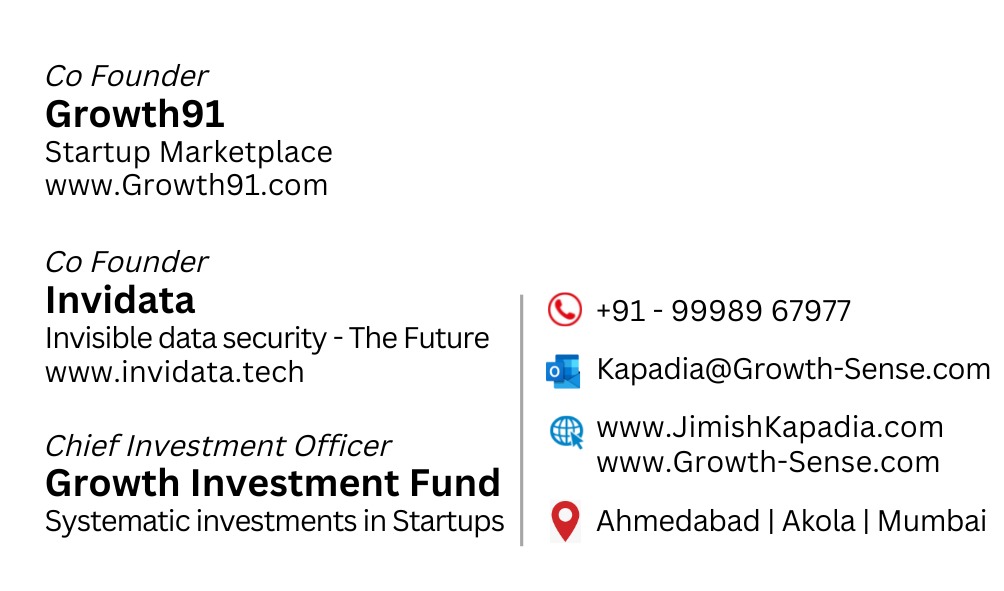 Co Founder
Growth91
Startup Marketplace
www.Growth91.com

Co Founder
Invidata
Invisible data security - The Future
www.invidata.tech

Chief Investment Officer
Growth Investment Fund
Systematic investments in Startups

+91 - 99989 67977

Kapadia@Growth-Sense.com

www.JimishKapadia.com
www.Growth-Sense.com

Ahmedabad | Akola | Mumbai